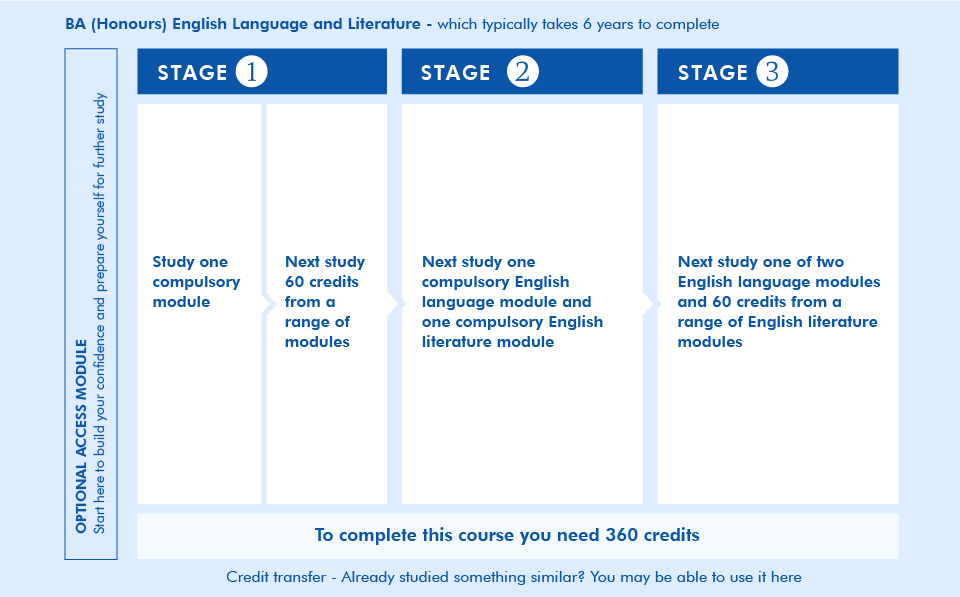 BA (Honours) English Language and Literature - which typically takes 6 years to complete

OPTIONAL ACCESS MODULE
Start here to build your confidence and prepare yourself for further study

STAGE 1

Study one compulsory module

Next study 60 credits from a range of modules

STAGE 2

Next study one compulsory English language module and one compulsory English literature module

STAGE 3

Next study one of two English language modules and 60 credits from a range of English literature modules

To complete this course you need 360 credits

Credit transfer - Already studied something similar? You may be able to use it here